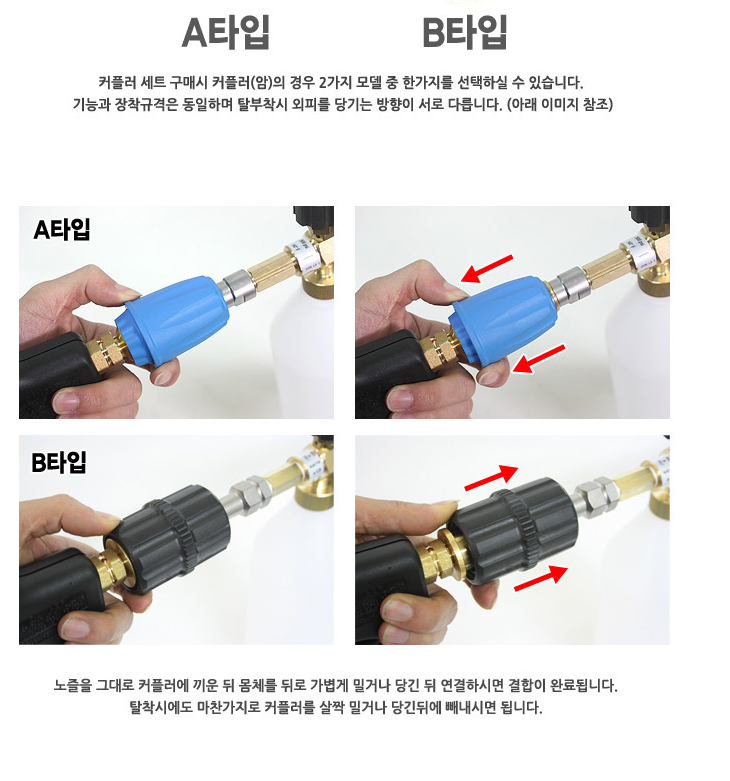 A타입 B타입

커플러 세트 구매시 커플러(암)의 경우 2가지 모델 중 한가지를 선택하실 수 있습니다.
기능과 장착규격은 동일하며 탈부착시 외피를 당기는 방향이 서로 다릅니다. (아래 이미지 참조)

A타입

B타입

노즐을 그대로 커플러에 끼운 뒤 몸체를 뒤로 가볍게 밀거나 당긴 뒤 연결하시면 결합이 완료됩니다.
탈착시에도 마찬가지로 커플러를 살짝 밀거나 당긴뒤에 빼내시면 됩니다.